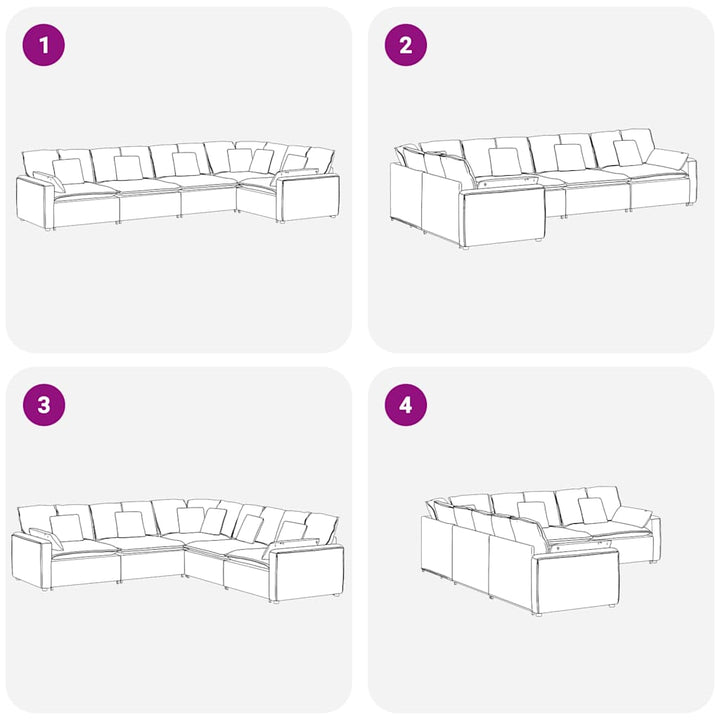 1

2

3

4