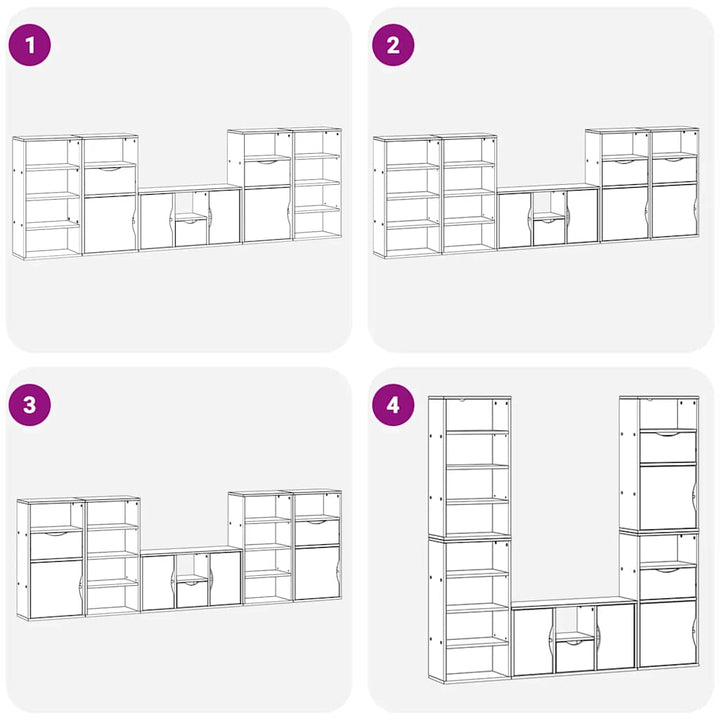 1

2

3

4